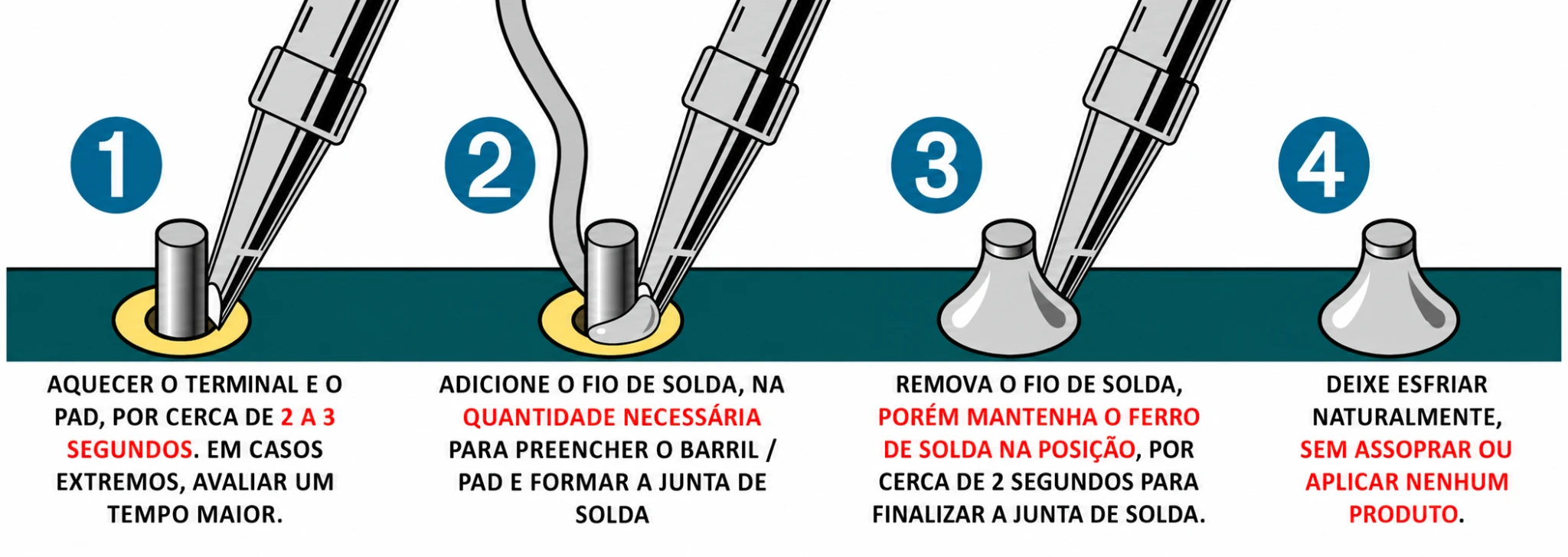 1

AQUECER O TERMINAL E O PAD, POR CERCA DE 2 A 3 SEGUNDOS. EM CASOS EXTREMOS, AVALIAR UM TEMPO MAIOR.

2

ADICIONE O FIO DE SOLDA, NA QUANTIDADE NECESSÁRIA PARA PREENCHER O BARRIL / PAD E FORMAR A JUNTA DE SOLDA

3

REMOVA O FIO DE SOLDA, PORÉM MANTENHA O FERRO DE SOLDA NA POSIÇÃO, POR CERCA DE 2 SEGUNDOS PARA FINALIZAR A JUNTA DE SOLDA.

4

DEIXE ESFRIAR NATURALMENTE, SEM ASSOPRAR OU APLICAR NENHUM PRODUTO.