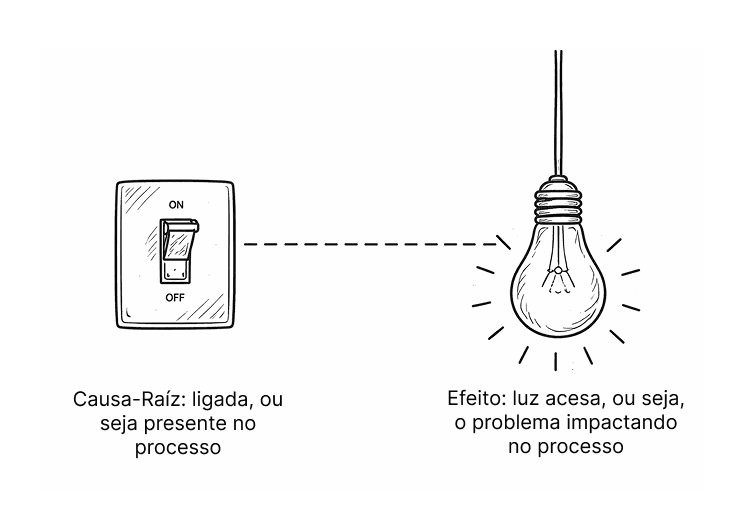 ON

OFF

Causa-Raíz: ligada, ou seja presente no processo

Efeito: luz acesa, ou seja, o problema impactando no processo